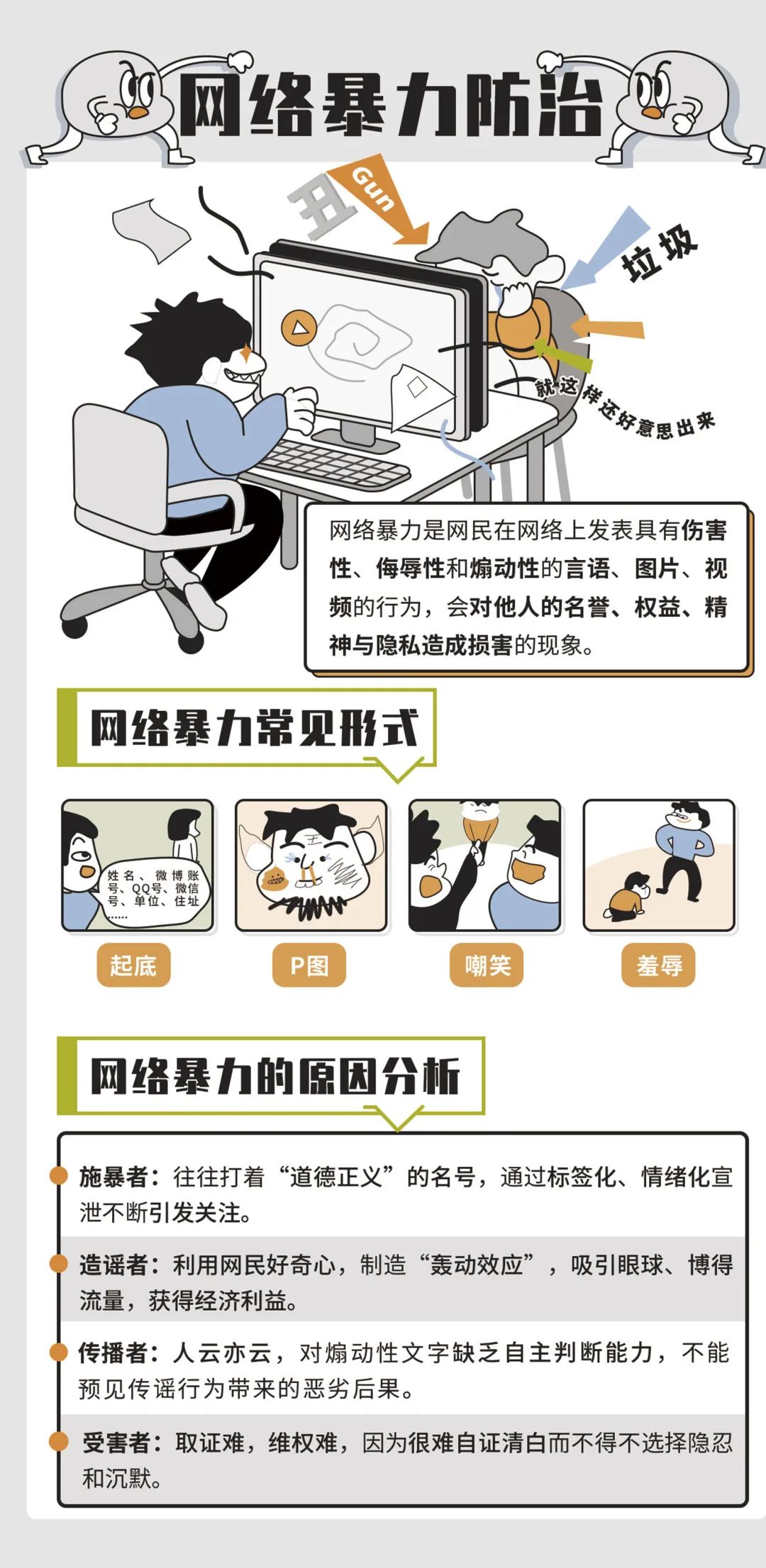 网络暴力防治

丑

Gun

垃圾

就这样还好意思出来

网络暴力是网民在网络上发表具有伤害性、侮辱性和煽动性的言语、图片、视频的行为，会对他人的名誉、权益、精神与隐私造成损害的现象。

网络暴力常见形式

姓名、微博账号、QQ号、微信号、单位、住址……

起底

P图

嘲笑

羞辱

网络暴力的原因分析

施暴者：往往打着“道德正义”的名号，通过标签化、情绪化宣泄不断引发关注。

造谣者：利用网民好奇心，制造“轰动效应”，吸引眼球、博得流量，获得经济利益。

传播者：人云亦云，对煽动性文字缺乏自主判断能力，不能预见传谣行为带来的恶劣后果。

受害者：取证难，维权难，因为很难自证清白而不得不选择隐忍和沉默。