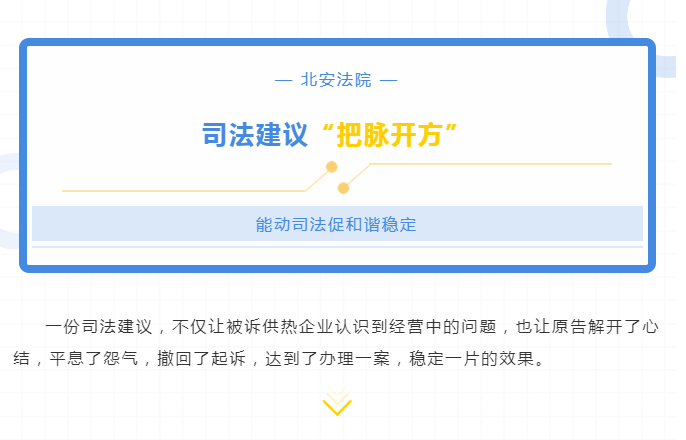 — 北安法院 —

司法建议“把脉开方”

能动司法促和谐稳定

一份司法建议，不仅让被诉供热企业认识到经营中的问题，也让原告解开了心结，平息了怨气，撤回了起诉，达到了办理一案，稳定一片的效果。